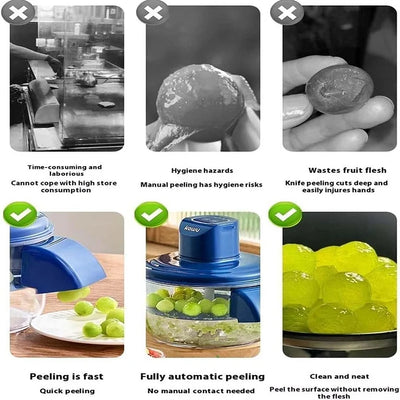 Time-consuming and laborious

Cannot cope with high store consumption

Hygiene hazards

Manual peeling has hygiene risks

Wastes fruit flesh

Knife peeling cuts deep and easily injures hands

Peeling is fast

Quick peeling

Fully automatic peeling

No manual contact needed

Clean and neat

Peel the surface without removing the flesh