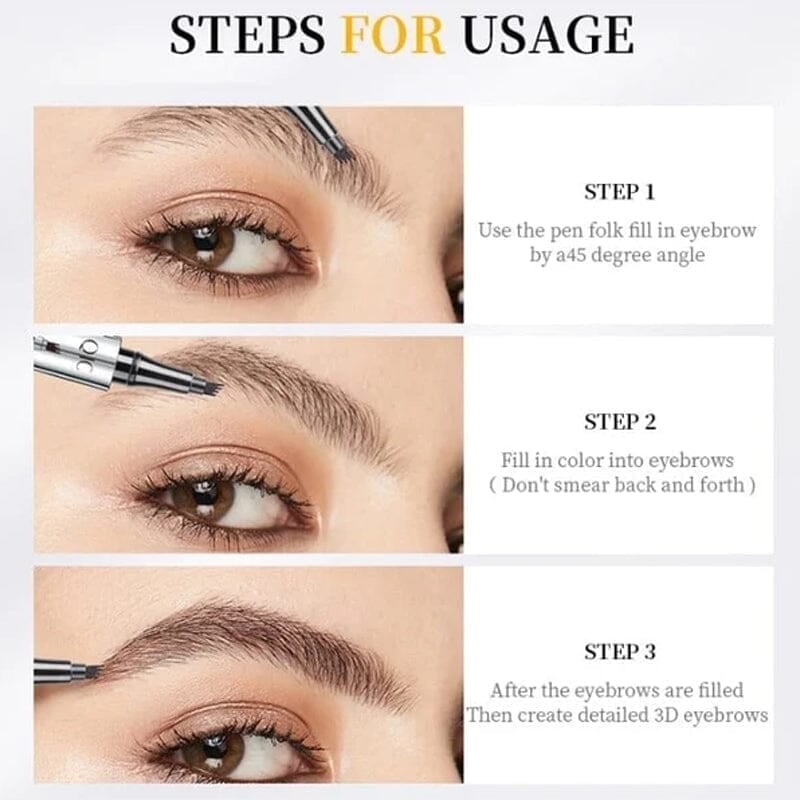 STEPS FOR USAGE

STEP 1
Use the pen folk fill in eyebrow by a45 degree angle

STEP 2
Fill in color into eyebrows ( Don't smear back and forth )

STEP 3
After the eyebrows are filled Then create detailed 3D eyebrows